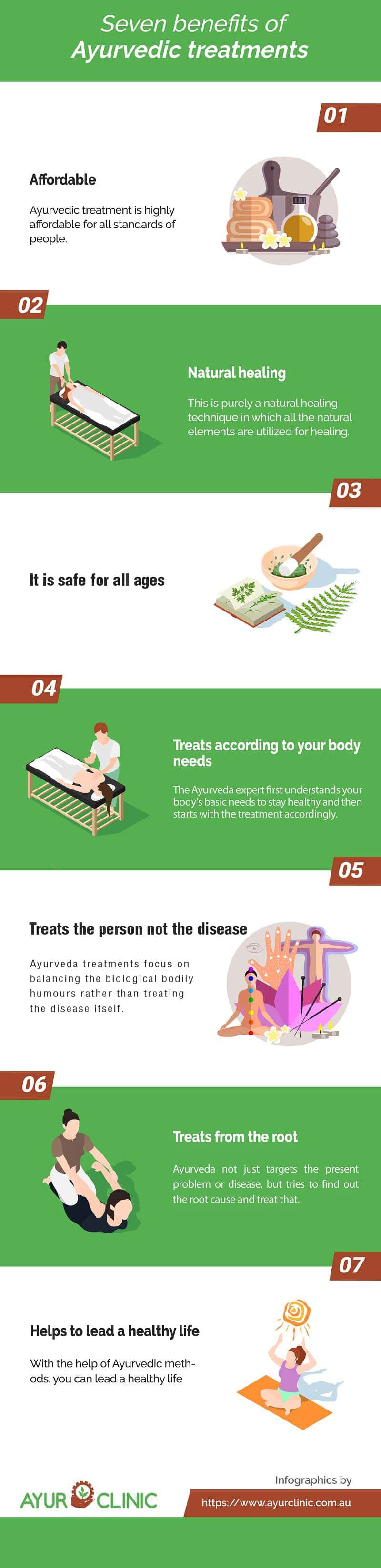 Seven benefits of Ayurvedic treatments

01

Affordable

Ayurvedic treatment is highly affordable for all standards of people.

02

Natural healing

This is purely a natural healing technique in which all the natural elements are utilized for healing.

03

It is safe for all ages

04

Treats according to your body needs

The Ayurveda expert first understands your body's basic needs to stay healthy and then starts with the treatment accordingly.

05

Treats the person not the disease

Ayurveda treatments focus on balancing the biological bodily humours rather than treating the disease itself.

06

Treats from the root

Ayurveda not just targets the present problem or disease, but tries to find out the root cause and treat that.

07

Helps to lead a healthy life

With the help of Ayurvedic methods, you can lead a healthy life

AYUR CLINIC

Infographics by

https://www.ayurclinic.com.au